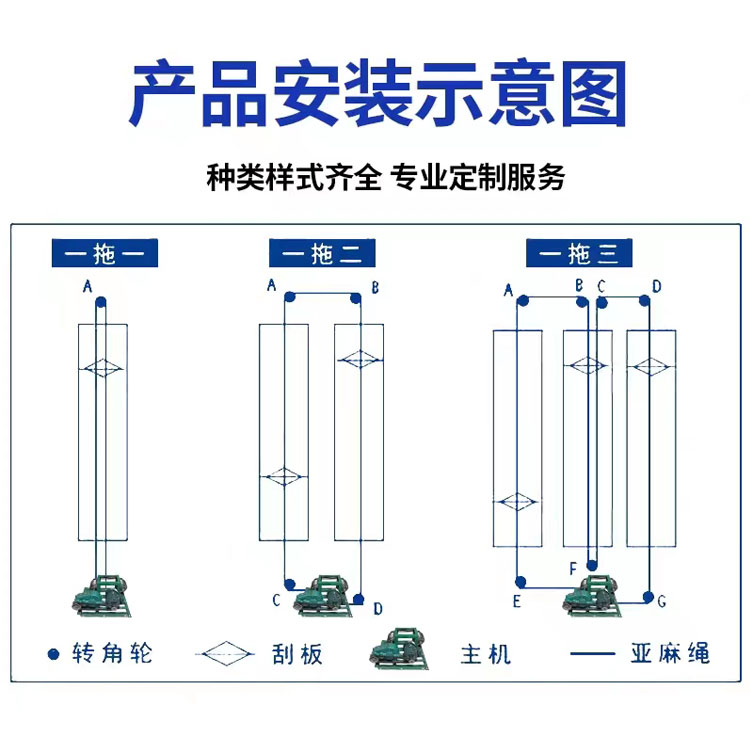 产品安装示意图

种类样式齐全 专业定制服务

一拖一

A

一拖二

A B

C D

一拖三

A B C D

F

E G

转角轮 刮板 主机 亚麻绳